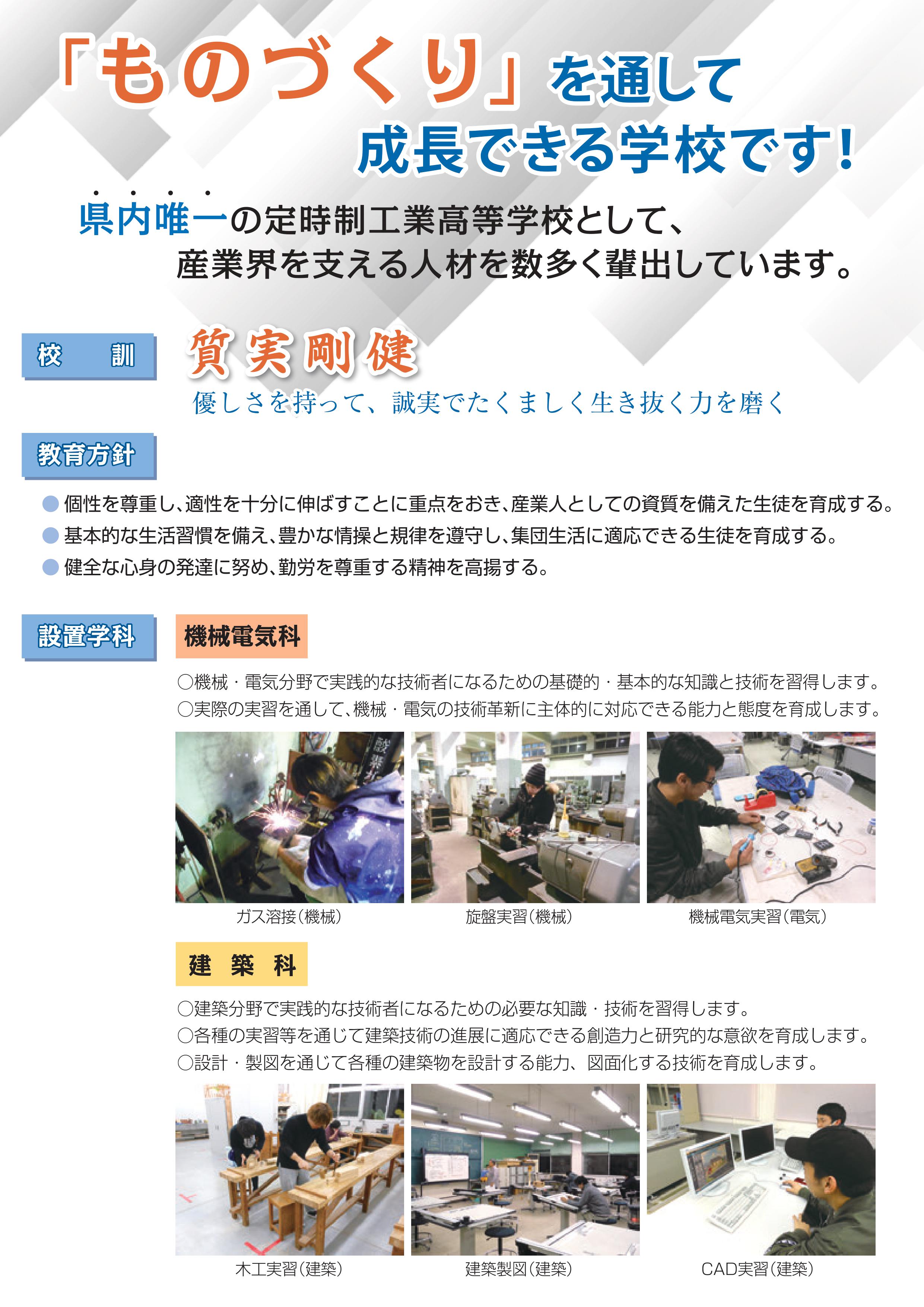 「ものづくり」を通して
成長できる学校です!

県内唯一の定時制工業高等学校として、
産業界を支える人材を数多く輩出しています。

校　訓

質実剛健

優しさを持って、誠実でたくましく生き抜く力を磨く

教育方針

● 個性を尊重し、適性を十分に伸ばすことに重点をおき、産業人としての資質を備えた生徒を育成する。
● 基本的な生活習慣を備え、豊かな情操と規律を遵守し、集団生活に適応できる生徒を育成する。
● 健全な心身の発達に努め、勤労を尊重する精神を高揚する。

設置学科

機械電気科

○機械・電気分野で実践的な技術者になるための基礎的・基本的な知識と技術を習得します。
○実際の実習を通して、機械・電気の技術革新に主体的に対応できる能力と態度を育成します。

ガス溶接(機械)　旋盤実習(機械)　機械電気実習(電気)

建　築　科

○建築分野で実践的な技術者になるための必要な知識・技術を習得します。
○各種の実習等を通じて建築技術の進展に適応できる創造力と研究的な意欲を育成します。
○設計・製図を通じて各種の建築物を設計する能力、図面化する技術を育成します。

木工実習(建築)　建築製図(建築)　CAD実習(建築)